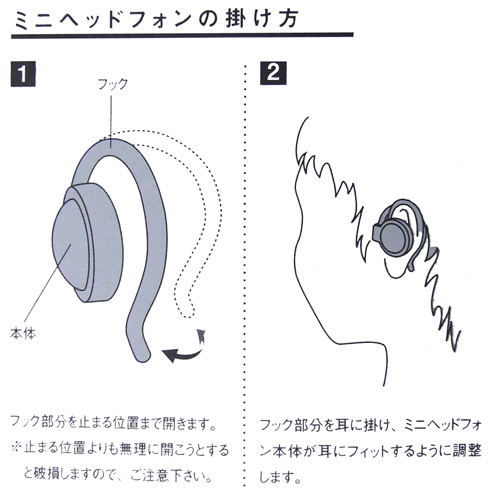 ミニヘッドフォンの掛け方

1

フック

本体

フック部分を止まる位置まで開きます。
※止まる位置よりも無理に開こうとすると破損しますので、ご注意下さい。

2

フック部分を耳に掛け、ミニヘッドフォン本体が耳にフィットするように調整します。